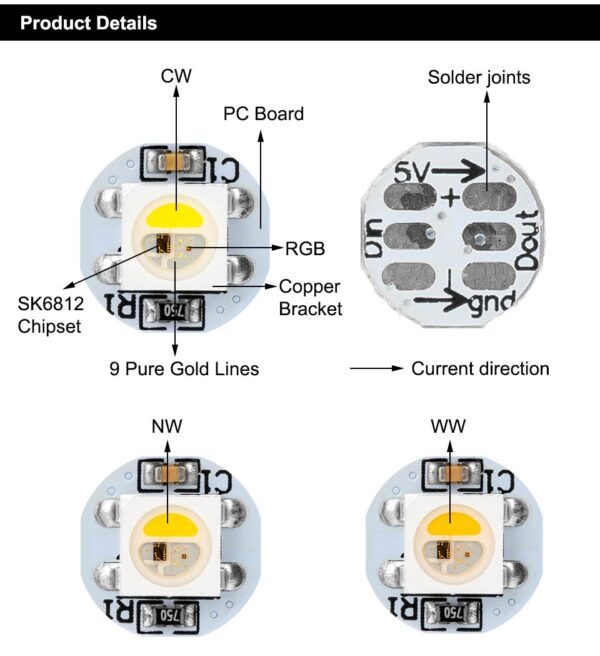 Product Details

CW

PC Board

C1

RGB

SK6812 Chipset

Copper Bracket

R1

750

9 Pure Gold Lines

Solder joints

5V

+

Din

Dout

gnd

Current direction

NW

C1

R1

750

WW

C1

R1

750