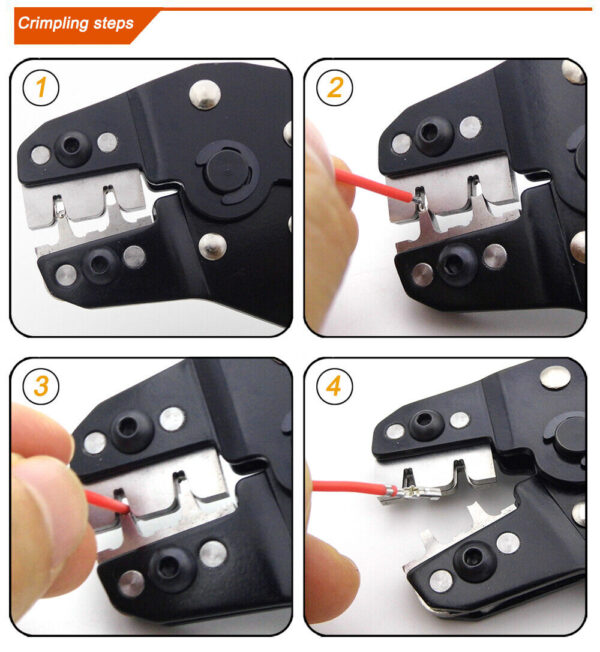 Crimpling steps

1

2

3

4