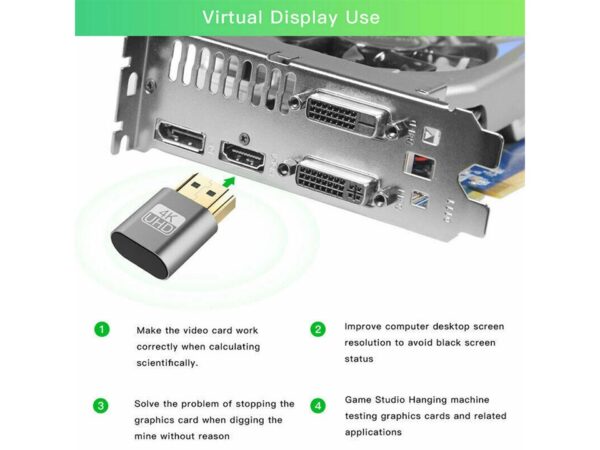 Virtual Display Use

4K
UHD

1 Make the video card work correctly when calculating scientifically.

2 Improve computer desktop screen resolution to avoid black screen status

3 Solve the problem of stopping the graphics card when digging the mine without reason

4 Game Studio Hanging machine testing graphics cards and related applications