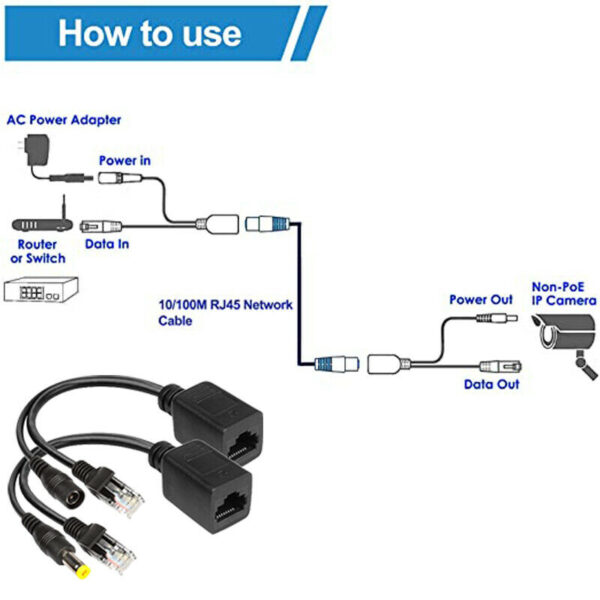 How to use

AC Power Adapter

Power in

Router or Switch

Data In

10/100M RJ45 Network Cable

Power Out

Non-PoE IP Camera

Data Out