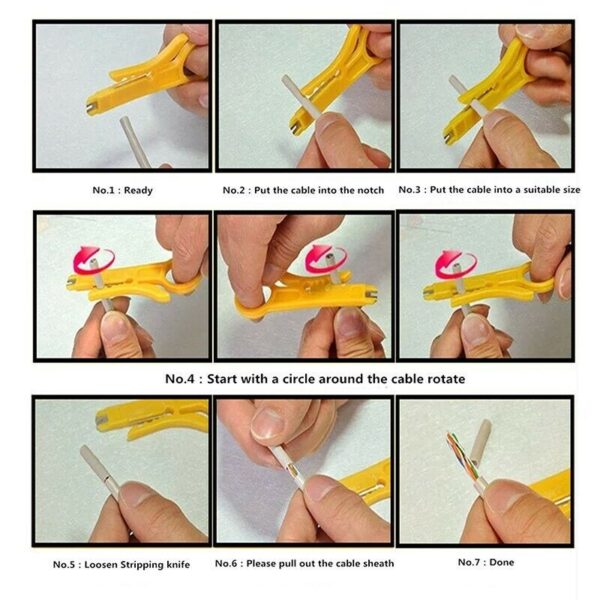 No.1 : Ready

No.2 : Put the cable into the notch

No.3 : Put the cable into a suitable size

No.4 : Start with a circle around the cable rotate

No.5 : Loosen Stripping knife

No.6 : Please pull out the cable sheath

No.7 : Done