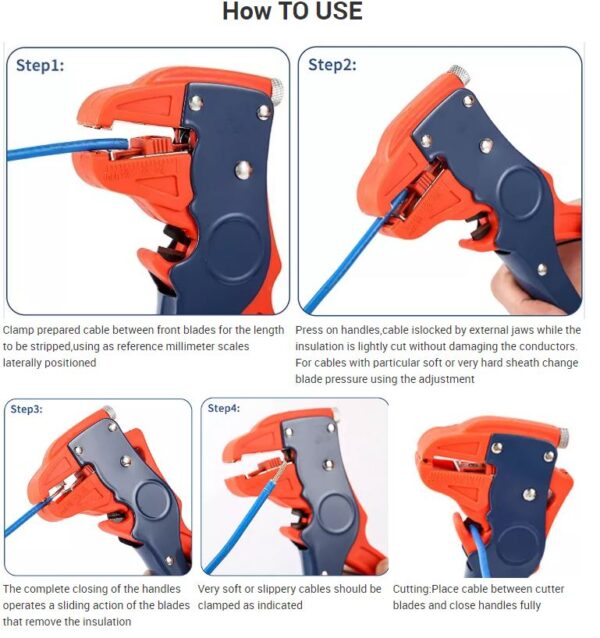 How TO USE

Step1:

Clamp prepared cable between front blades for the length to be stripped,using as reference millimeter scales laterally positioned

Step2:

Press on handles,cable islocked by external jaws while the insulation is lightly cut without damaging the conductors. For cables with particular soft or very hard sheath change blade pressure using the adjustment

Step3:

The complete closing of the handles operates a sliding action of the blades that remove the insulation

Step4:

Very soft or slippery cables should be clamped as indicated

Cutting:Place cable between cutter blades and close handles fully