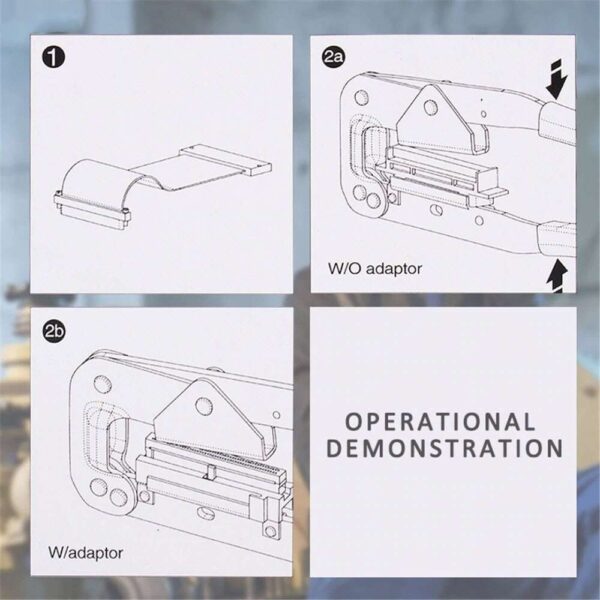 1

2a

W/O adaptor

2b

W/adaptor

OPERATIONAL DEMONSTRATION