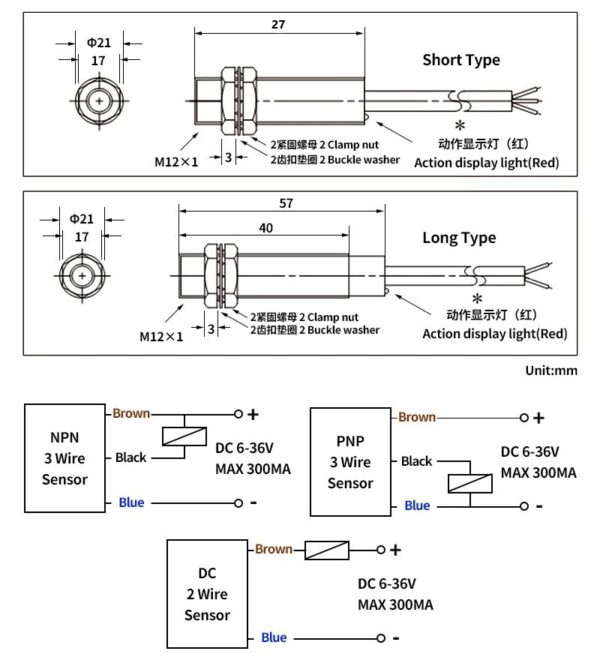 Φ21
17
27
Short Type
M12×1
3
2紧固螺母 2 Clamp nut
2齿扣垫圈 2 Buckle washer
*
动作显示灯（红）
Action display light(Red)

Φ21
17
57
40
Long Type
M12×1
3
2紧固螺母 2 Clamp nut
2齿扣垫圈 2 Buckle washer
*
动作显示灯（红）
Action display light(Red)

Unit:mm

NPN
3 Wire
Sensor
Brown
+
Black
DC 6-36V
MAX 300MA
Blue
-

PNP
3 Wire
Sensor
Brown
+
Black
DC 6-36V
MAX 300MA
Blue
-

DC
2 Wire
Sensor
Brown
+
DC 6-36V
MAX 300MA
Blue
-