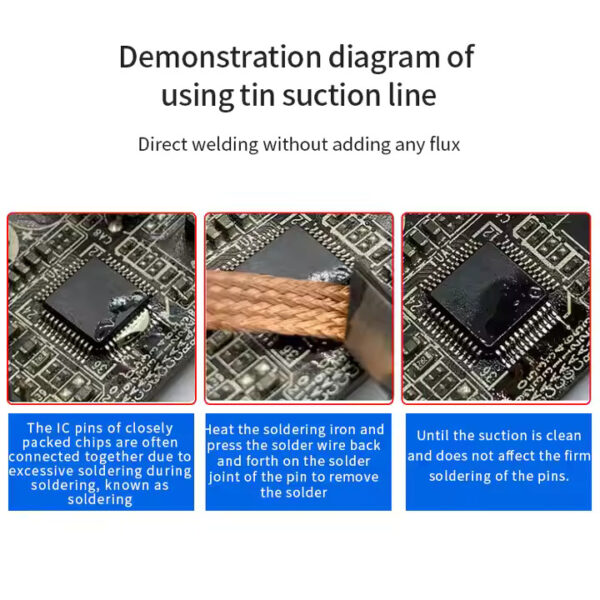 Demonstration diagram of using tin suction line

Direct welding without adding any flux

The IC pins of closely packed chips are often connected together due to excessive soldering during soldering, known as soldering

Heat the soldering iron and press the solder wire back and forth on the solder joint of the pin to remove the solder

Until the suction is clean and does not affect the firm soldering of the pins.